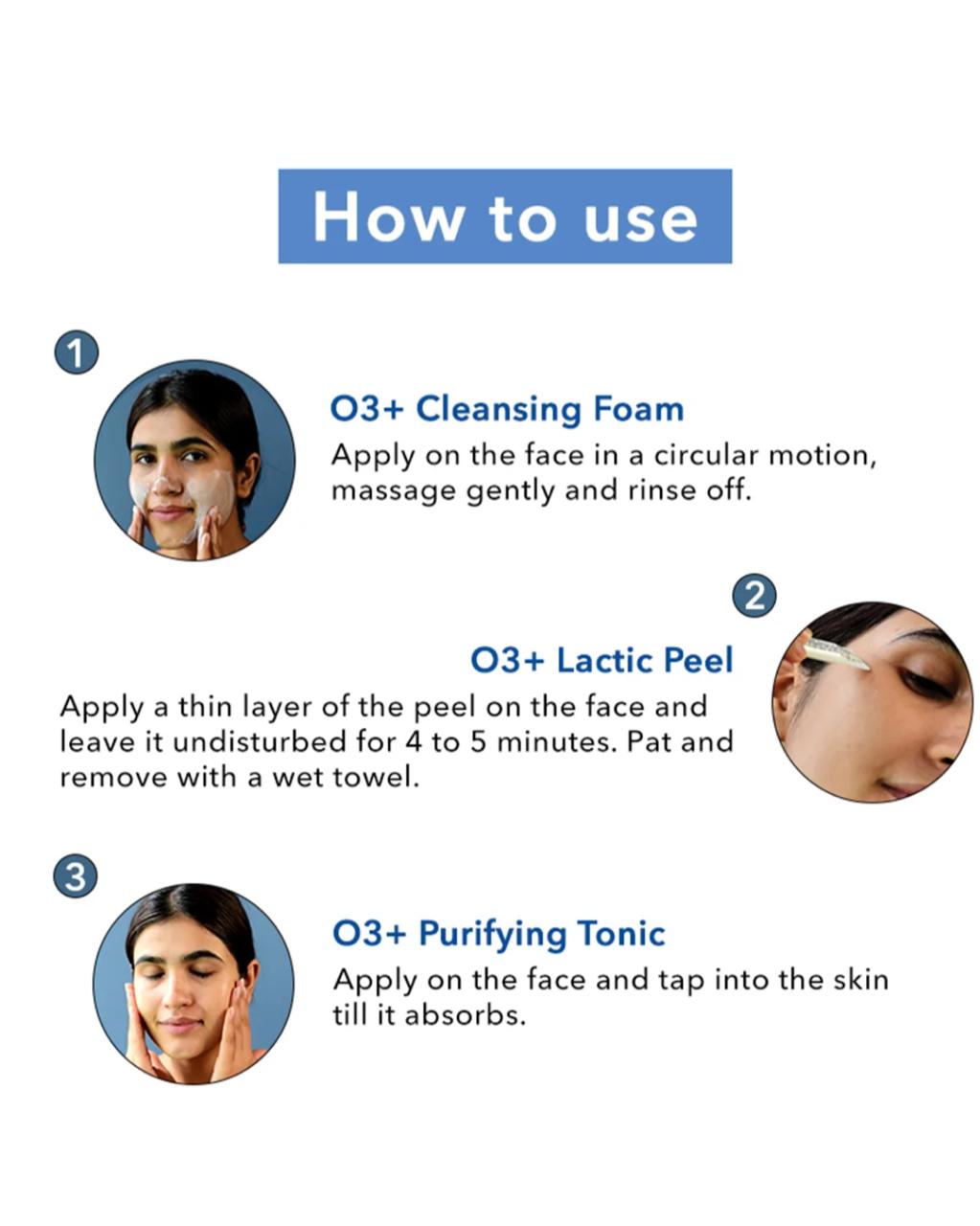 How to use

1

O3+ Cleansing Foam

Apply on the face in a circular motion, massage gently and rinse off.

2

O3+ Lactic Peel

Apply a thin layer of the peel on the face and leave it undisturbed for 4 to 5 minutes. Pat and remove with a wet towel.

3

O3+ Purifying Tonic

Apply on the face and tap into the skin till it absorbs.